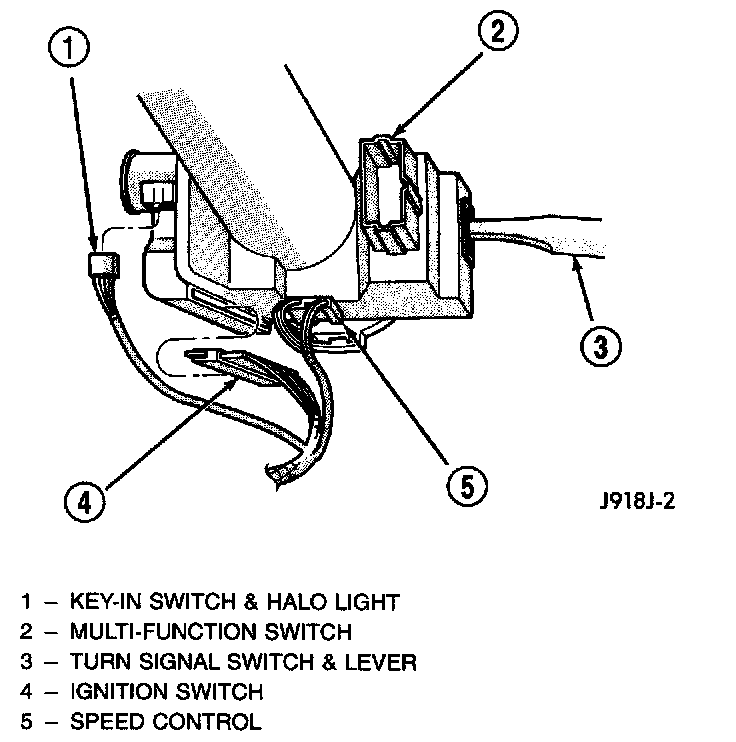 1
2
3
4
5
J918J-2

1 – KEY-IN SWITCH & HALO LIGHT
2 – MULTI-FUNCTION SWITCH
3 – TURN SIGNAL SWITCH & LEVER
4 – IGNITION SWITCH
5 – SPEED CONTROL