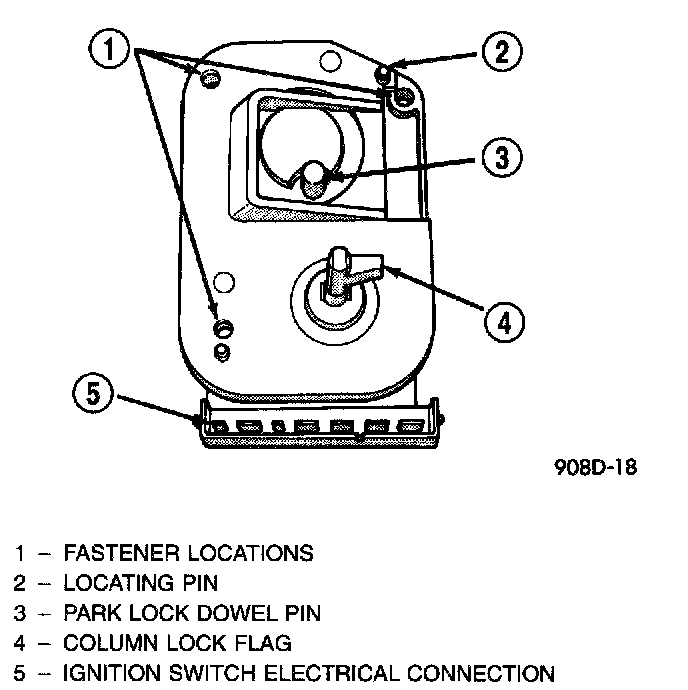 1
2
3
4
5

908D-18

1 – FASTENER LOCATIONS
2 – LOCATING PIN
3 – PARK LOCK DOWEL PIN
4 – COLUMN LOCK FLAG
5 – IGNITION SWITCH ELECTRICAL CONNECTION