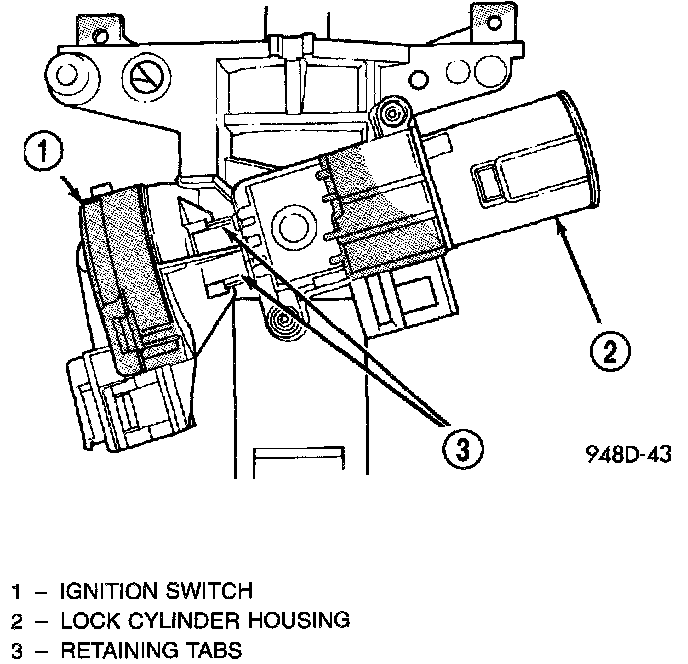 1

2

3

948D-43

1 – IGNITION SWITCH
2 – LOCK CYLINDER HOUSING
3 – RETAINING TABS