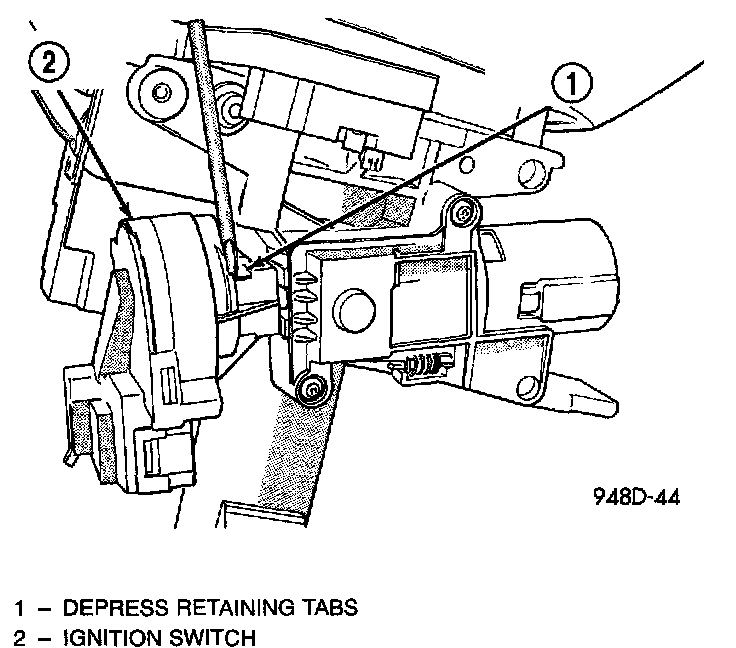 2

1

948D-44

1 – DEPRESS RETAINING TABS
2 – IGNITION SWITCH