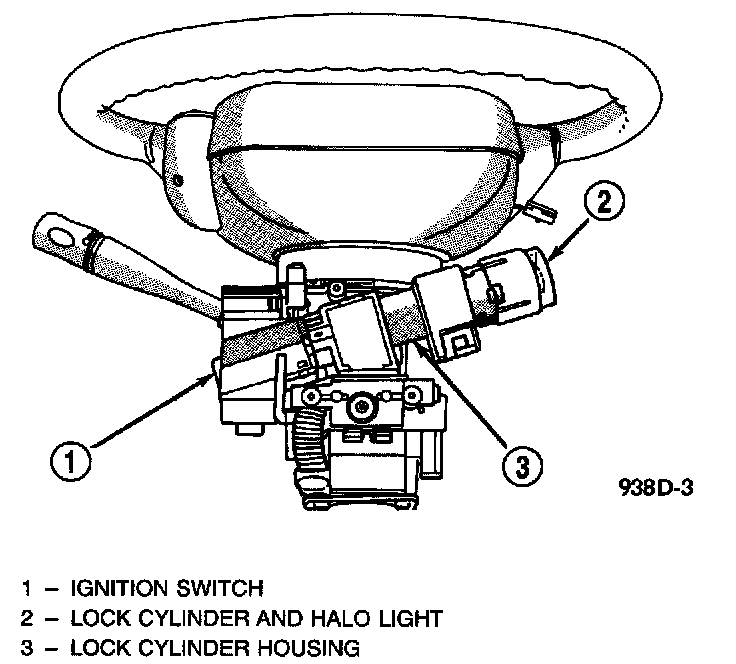 2

1

3

938D-3

1 – IGNITION SWITCH
2 – LOCK CYLINDER AND HALO LIGHT
3 – LOCK CYLINDER HOUSING