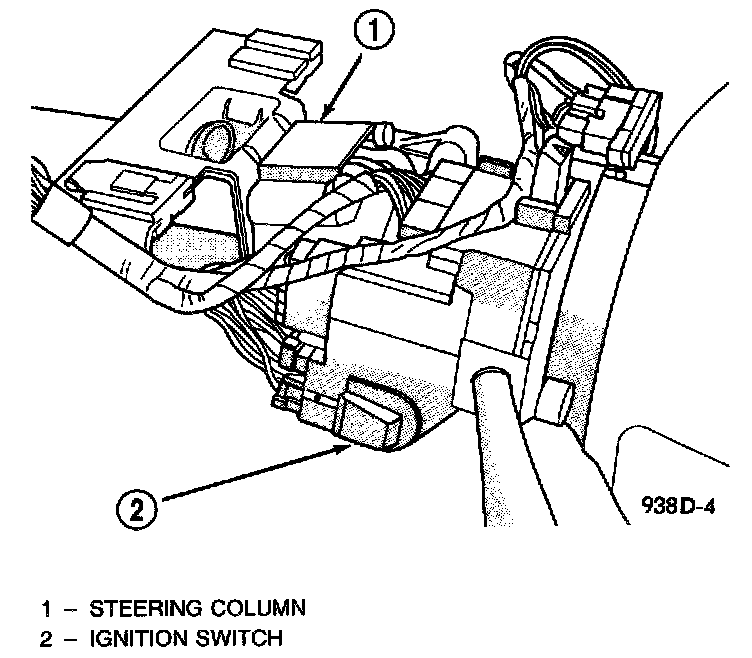 1

2

938D-4

1 – STEERING COLUMN
2 – IGNITION SWITCH