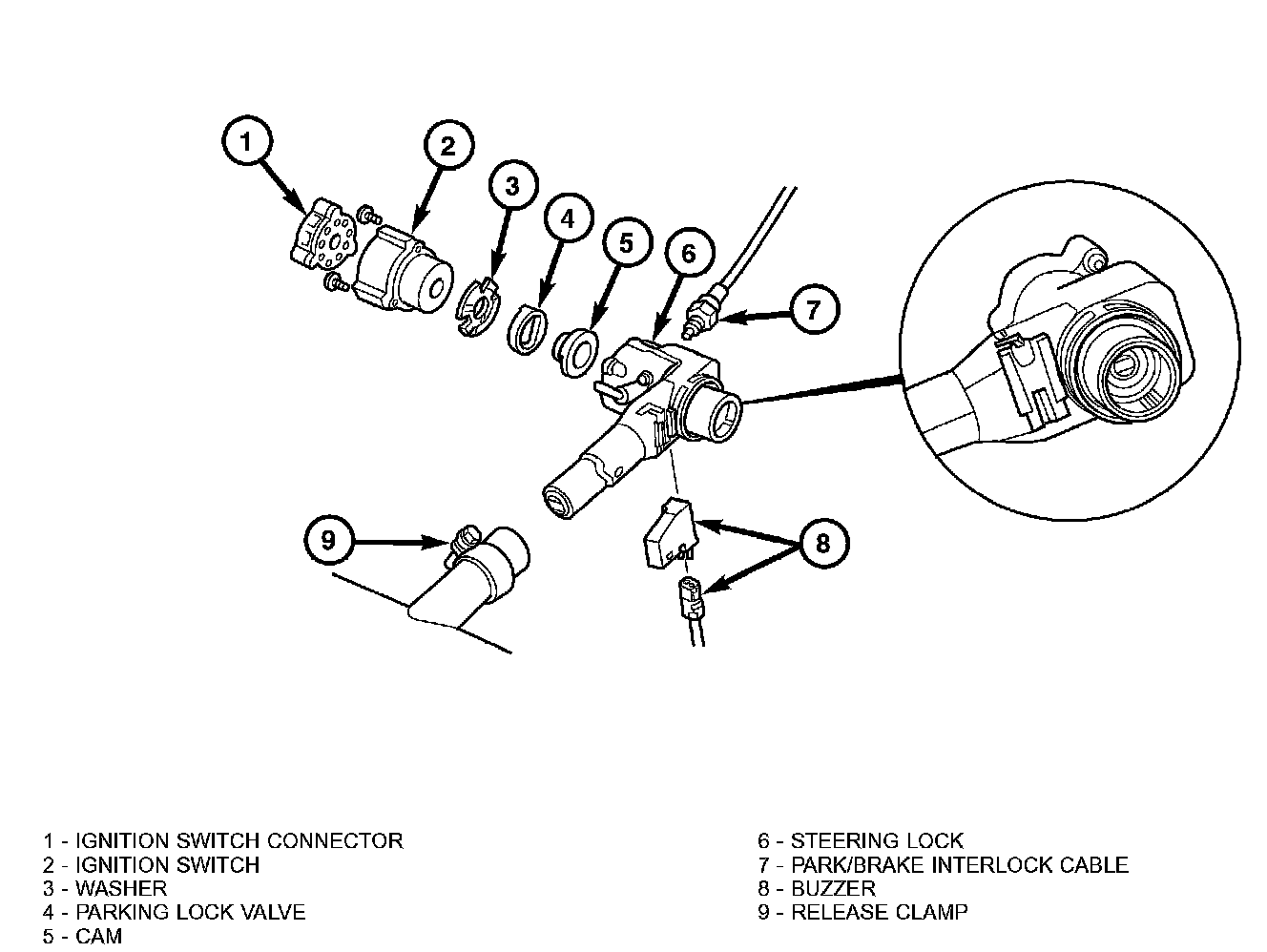 1
2
3
4
5
6
7
8
9

1 - IGNITION SWITCH CONNECTOR
2 - IGNITION SWITCH
3 - WASHER
4 - PARKING LOCK VALVE
5 - CAM

6 - STEERING LOCK
7 - PARK/BRAKE INTERLOCK CABLE
8 - BUZZER
9 - RELEASE CLAMP