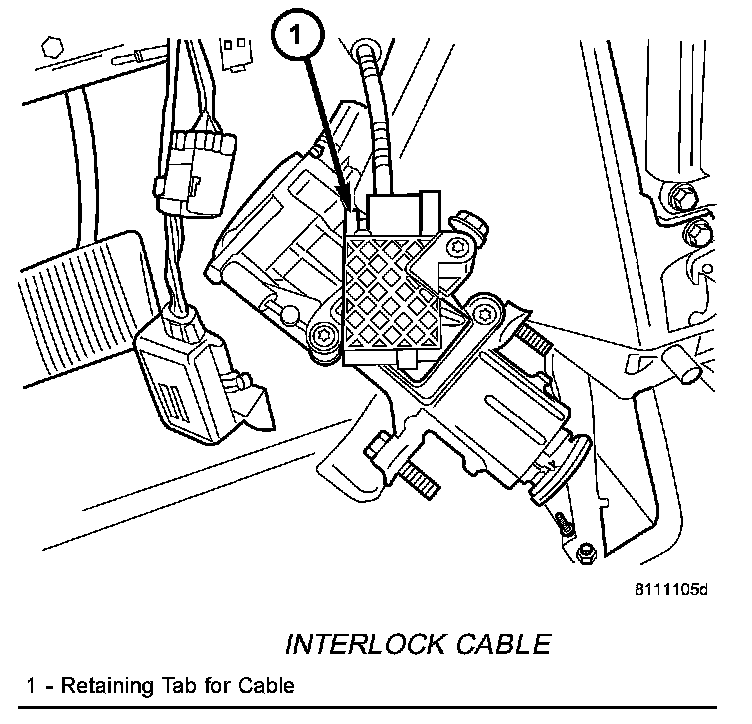 1

8111105d

INTERLOCK CABLE

1 - Retaining Tab for Cable