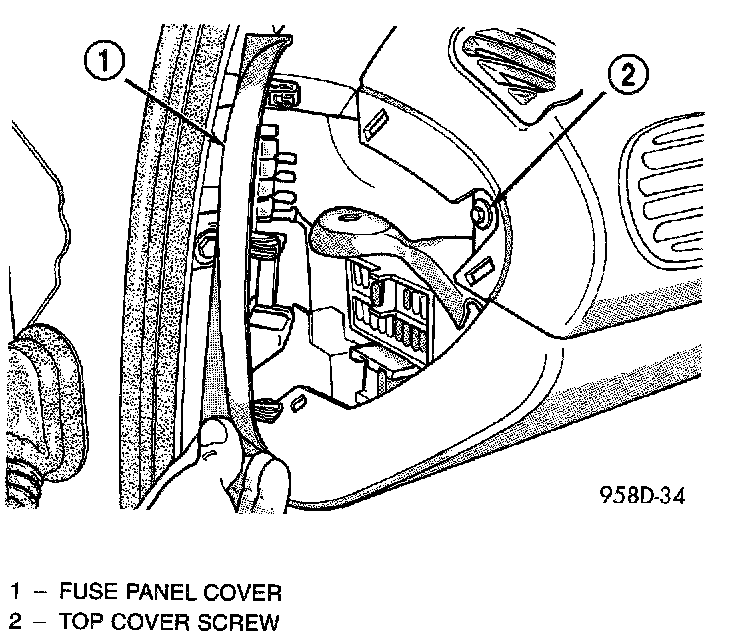 1

2

958D-34

1 – FUSE PANEL COVER
2 – TOP COVER SCREW