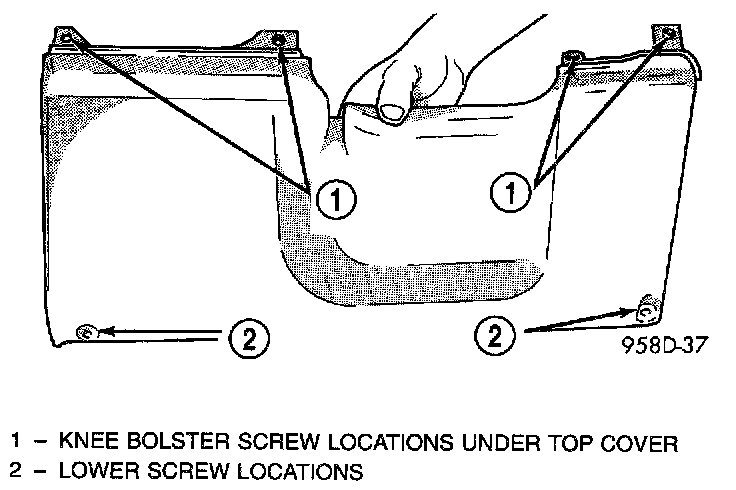 1
1
2
2
958D-37

1 – KNEE BOLSTER SCREW LOCATIONS UNDER TOP COVER
2 – LOWER SCREW LOCATIONS