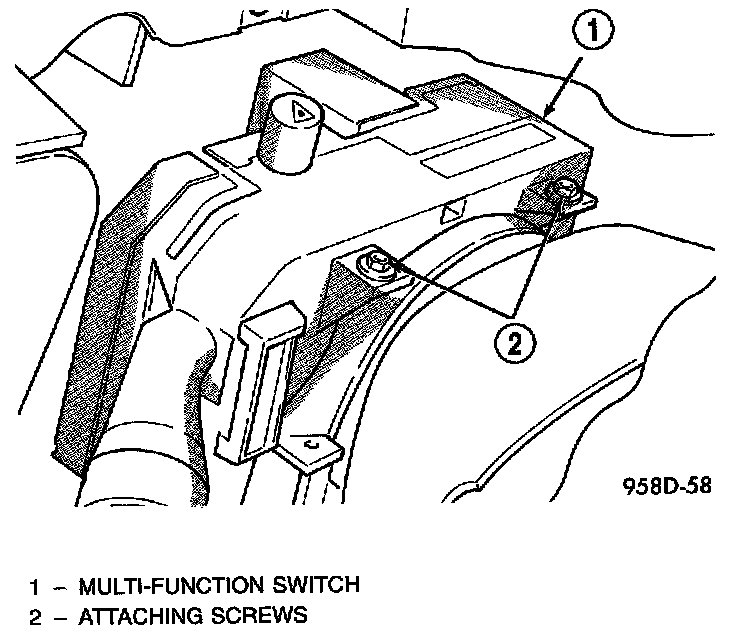 1

2

958D-58

1 – MULTI-FUNCTION SWITCH
2 – ATTACHING SCREWS