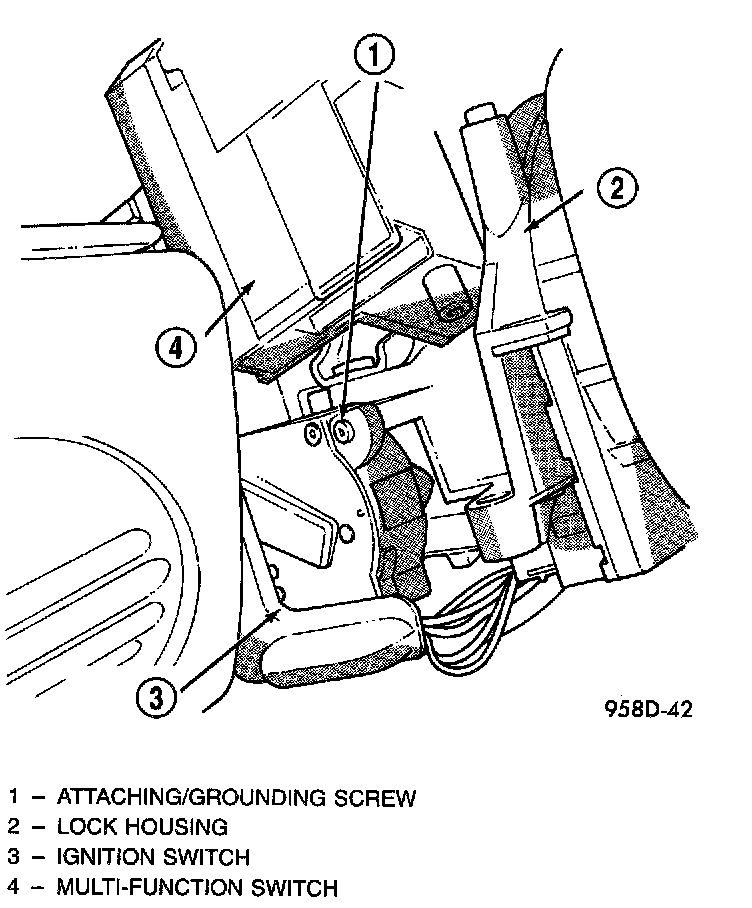 1

2

4

3

958D-42

1 – ATTACHING/GROUNDING SCREW
2 – LOCK HOUSING
3 – IGNITION SWITCH
4 – MULTI-FUNCTION SWITCH