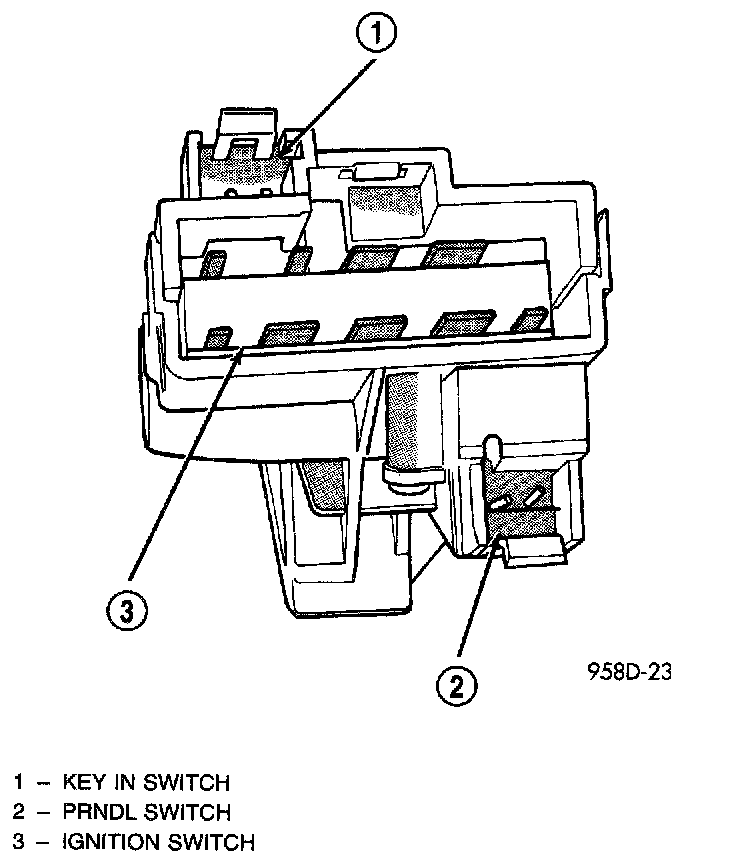 1

3

2

958D-23

1 – KEY IN SWITCH
2 – PRNDL SWITCH
3 – IGNITION SWITCH