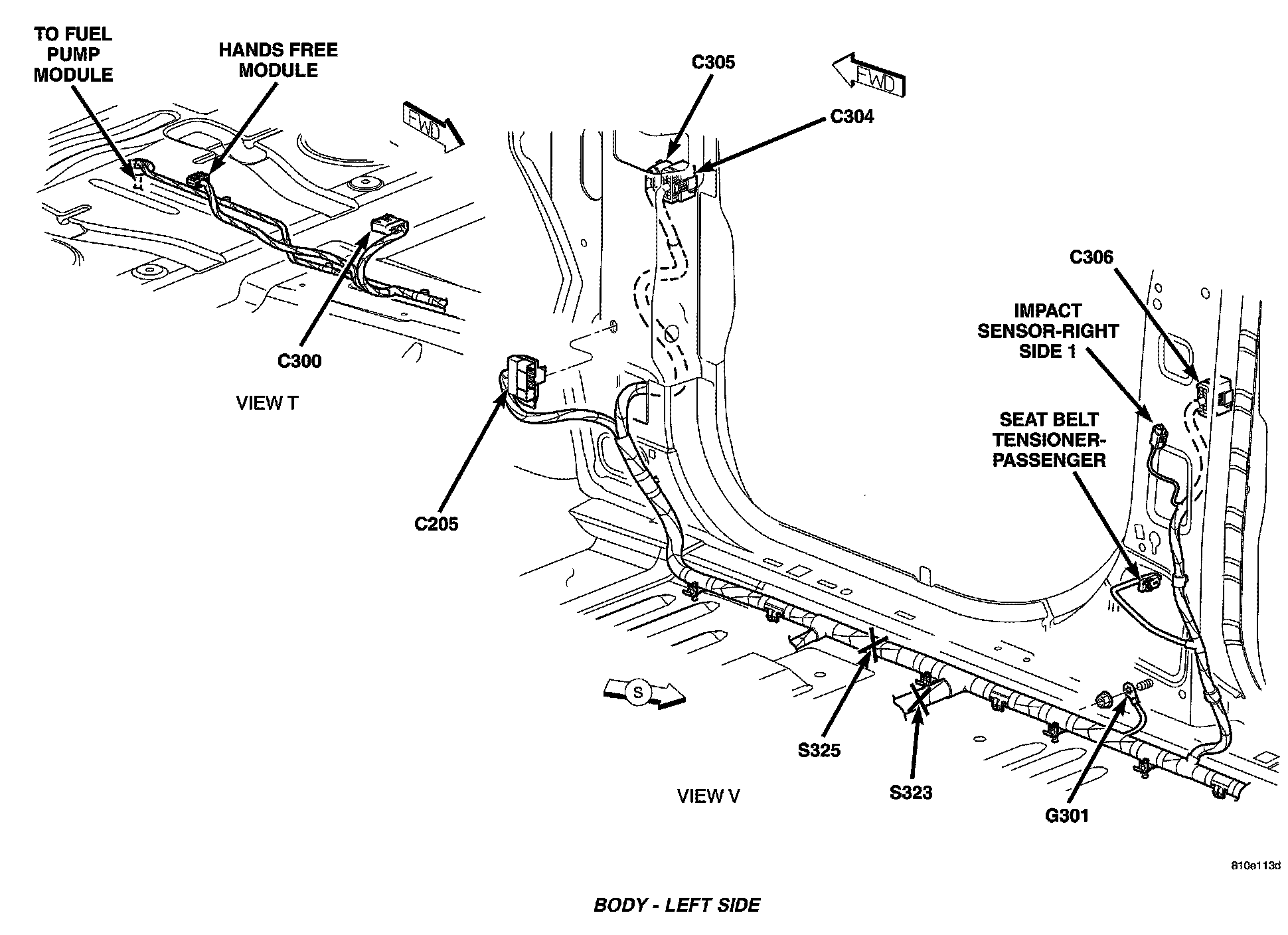 TO FUEL PUMP MODULE

HANDS FREE MODULE

FWD

C300

VIEW T

C305

FWD

C304

C205

C306

IMPACT SENSOR-RIGHT SIDE 1

SEAT BELT TENSIONER-PASSENGER

S

S325

S323

G301

VIEW V

810e113d

BODY - LEFT SIDE