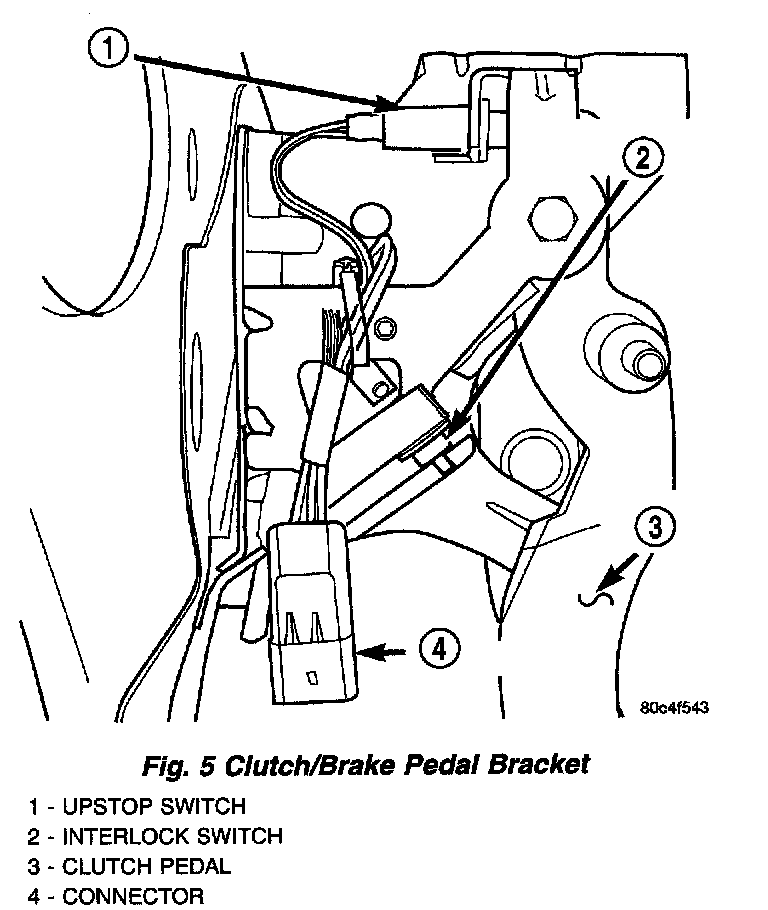 1

2

3

4

80c4f543

Fig. 5 Clutch/Brake Pedal Bracket

1 - UPSTOP SWITCH
2 - INTERLOCK SWITCH
3 - CLUTCH PEDAL
4 - CONNECTOR