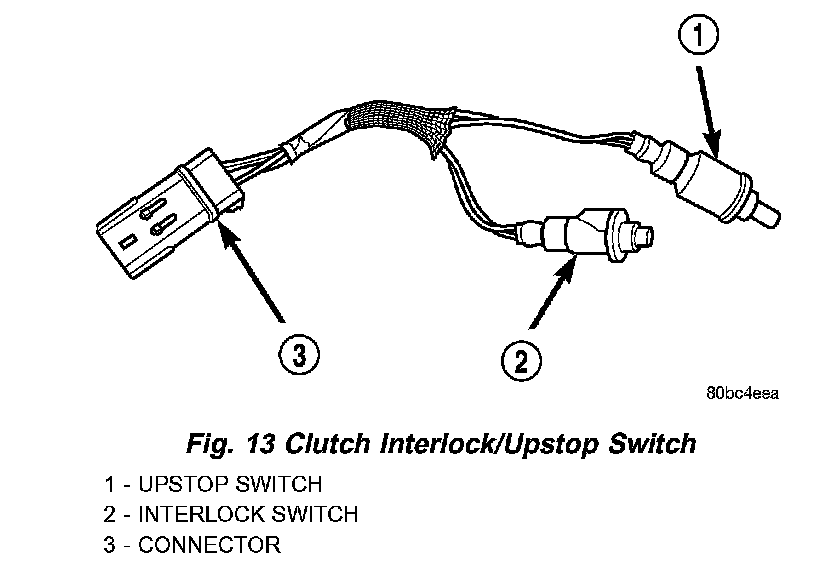 1

3

2

80bc4eea

Fig. 13 Clutch Interlock/Upstop Switch

1 - UPSTOP SWITCH
2 - INTERLOCK SWITCH
3 - CONNECTOR