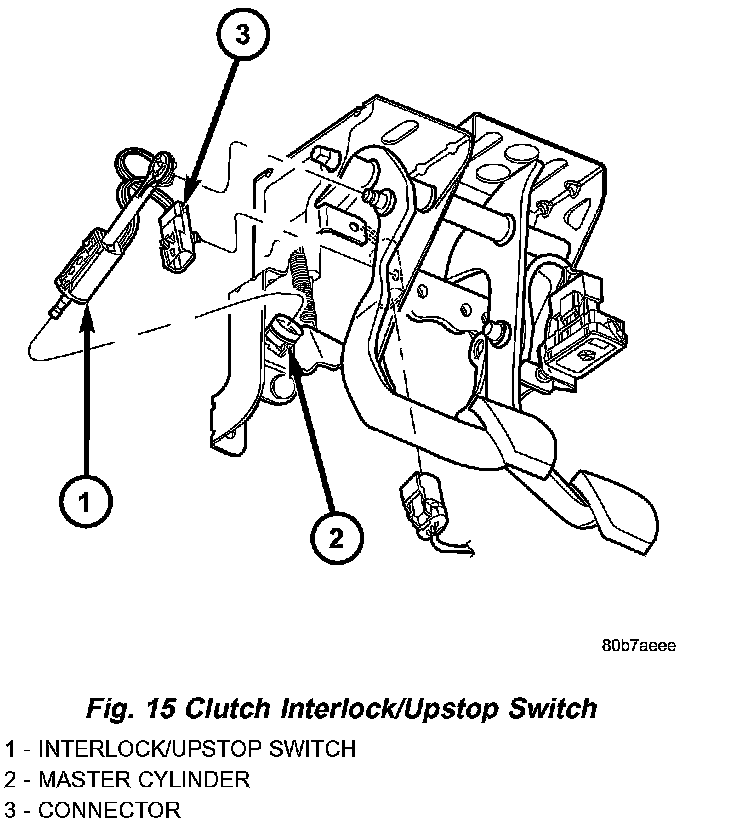 3

1

2

80b7aeee

Fig. 15 Clutch Interlock/Upstop Switch

1 - INTERLOCK/UPSTOP SWITCH
2 - MASTER CYLINDER
3 - CONNECTOR