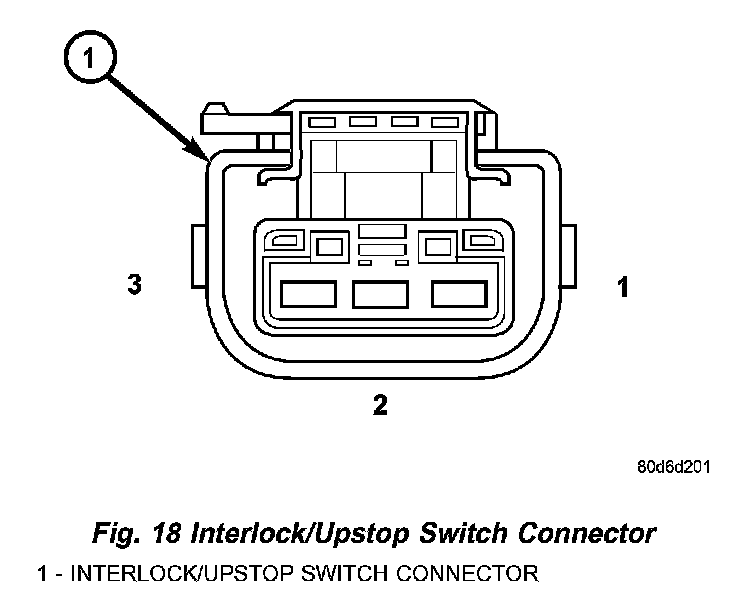 1

3

1

2

80d6d201

Fig. 18 Interlock/Upstop Switch Connector

1 - INTERLOCK/UPSTOP SWITCH CONNECTOR