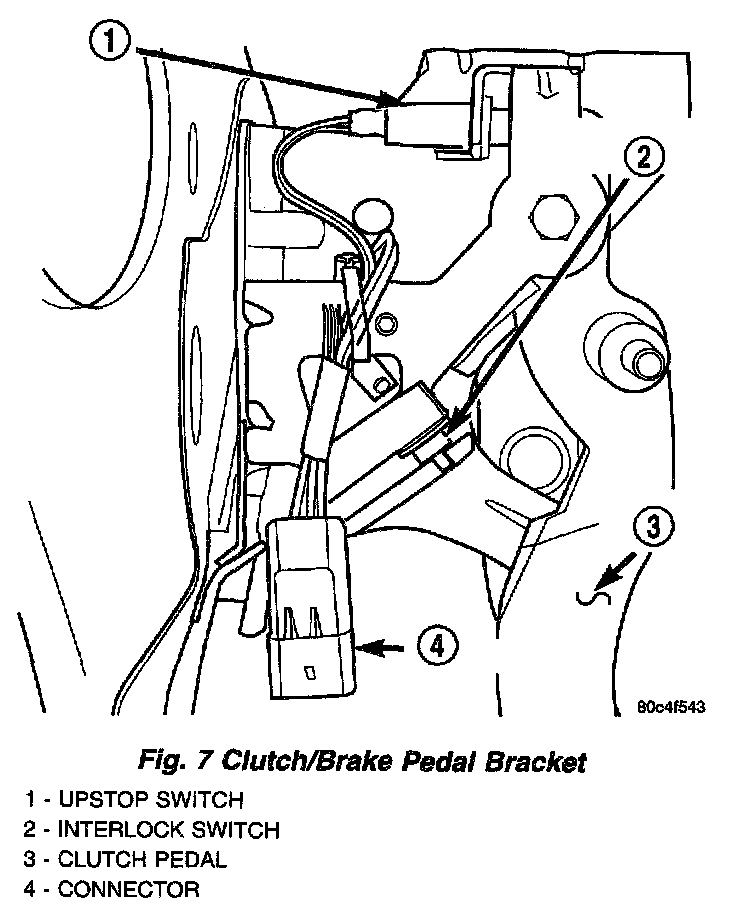 1

2

3

4

80c4f543

Fig. 7 Clutch/Brake Pedal Bracket

1 - UPSTOP SWITCH
2 - INTERLOCK SWITCH
3 - CLUTCH PEDAL
4 - CONNECTOR