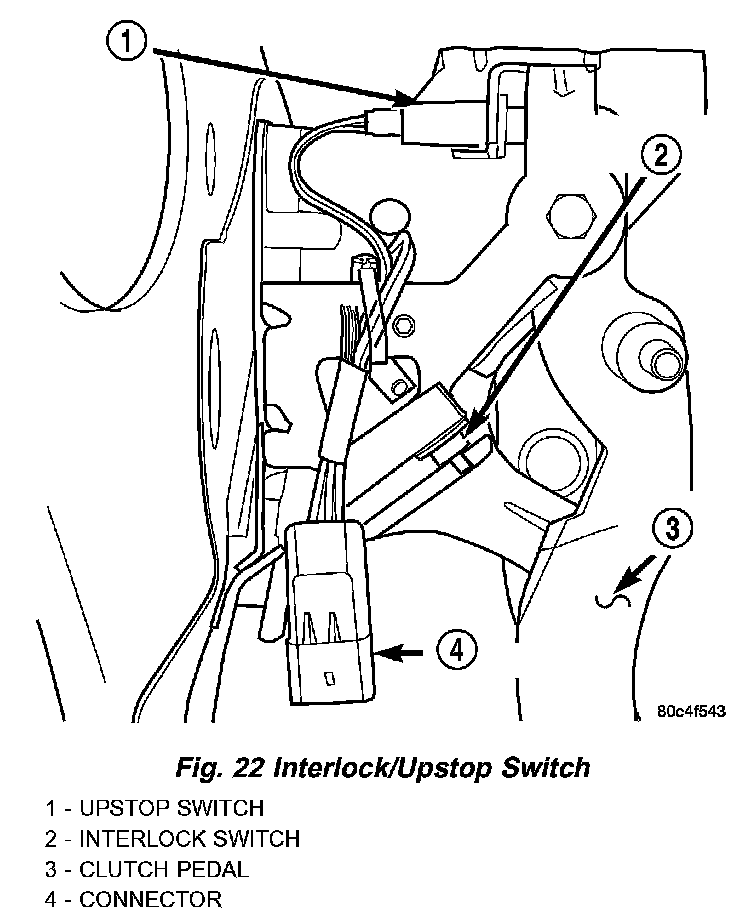 1

2

3

4

80c4f543

Fig. 22 Interlock/Upstop Switch

1 - UPSTOP SWITCH
2 - INTERLOCK SWITCH
3 - CLUTCH PEDAL
4 - CONNECTOR