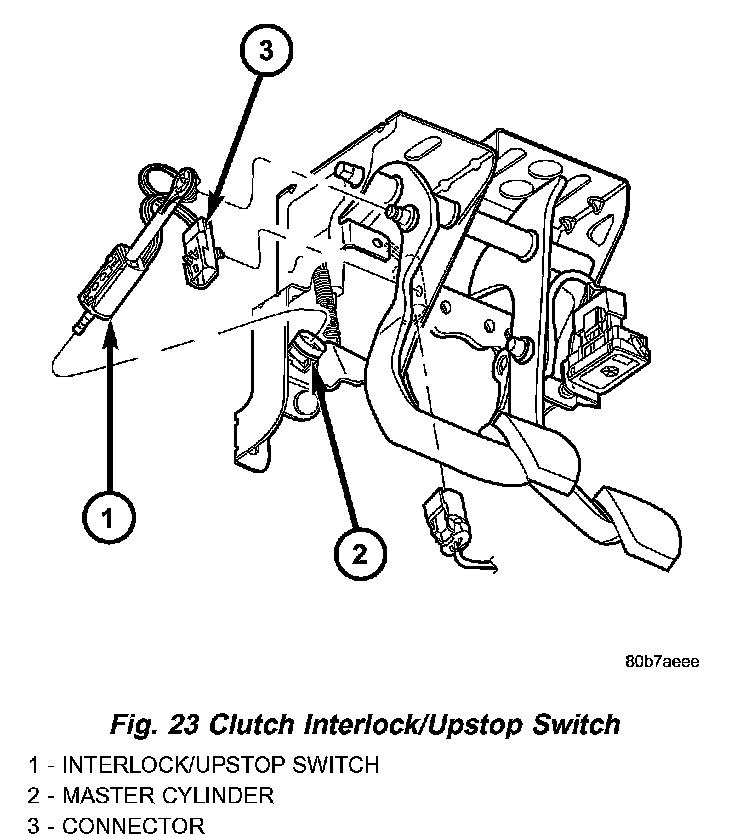 3

1

2

80b7aeee

Fig. 23 Clutch Interlock/Upstop Switch

1 - INTERLOCK/UPSTOP SWITCH
2 - MASTER CYLINDER
3 - CONNECTOR