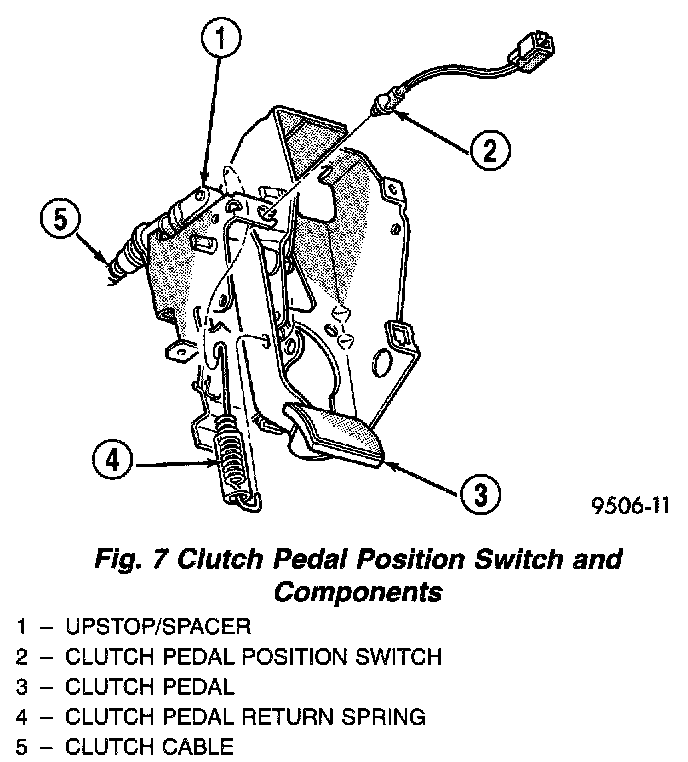 1

2

5

4

3

9506-11

Fig. 7 Clutch Pedal Position Switch and Components

1 – UPSTOP/SPACER
2 – CLUTCH PEDAL POSITION SWITCH
3 – CLUTCH PEDAL
4 – CLUTCH PEDAL RETURN SPRING
5 – CLUTCH CABLE