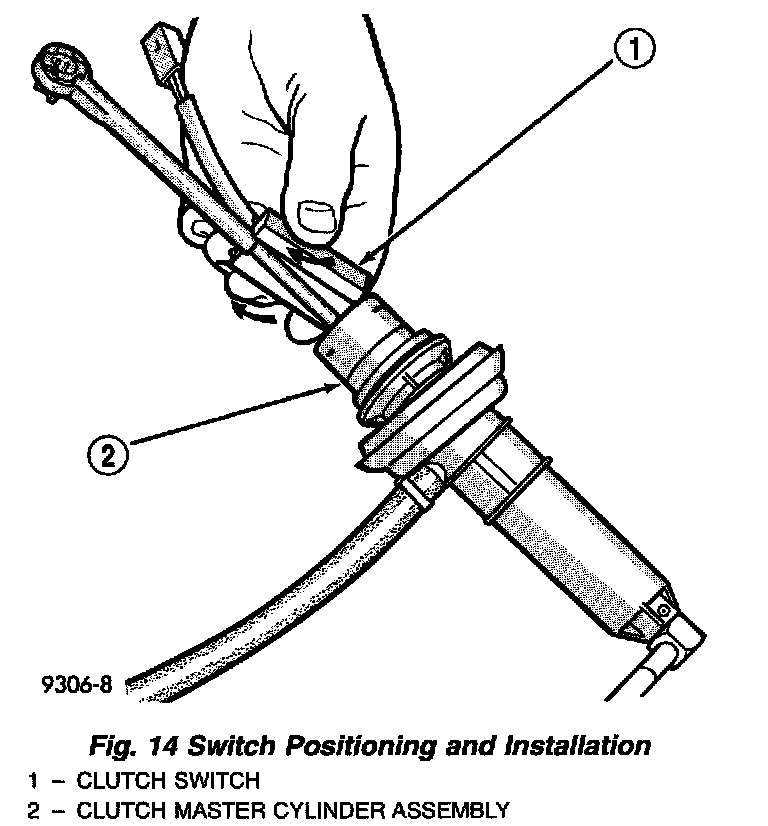 1

2

9306-8

Fig. 14 Switch Positioning and Installation

1 – CLUTCH SWITCH
2 – CLUTCH MASTER CYLINDER ASSEMBLY