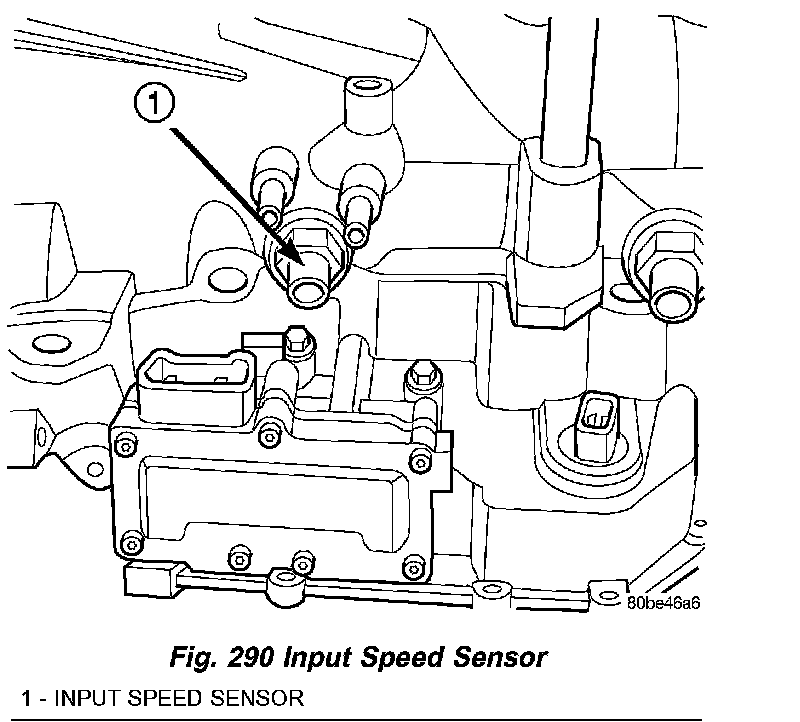 1

80be46a6

Fig. 290 Input Speed Sensor

1 - INPUT SPEED SENSOR