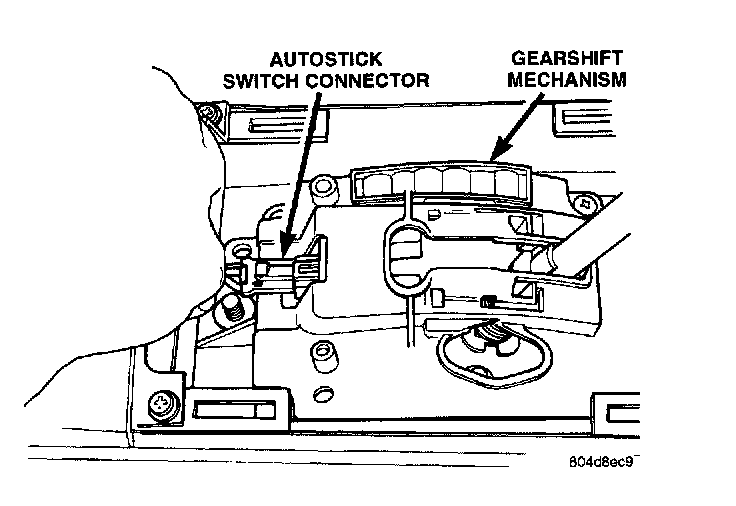 AUTOSTICK SWITCH CONNECTOR

GEARSHIFT MECHANISM

804d8ec9