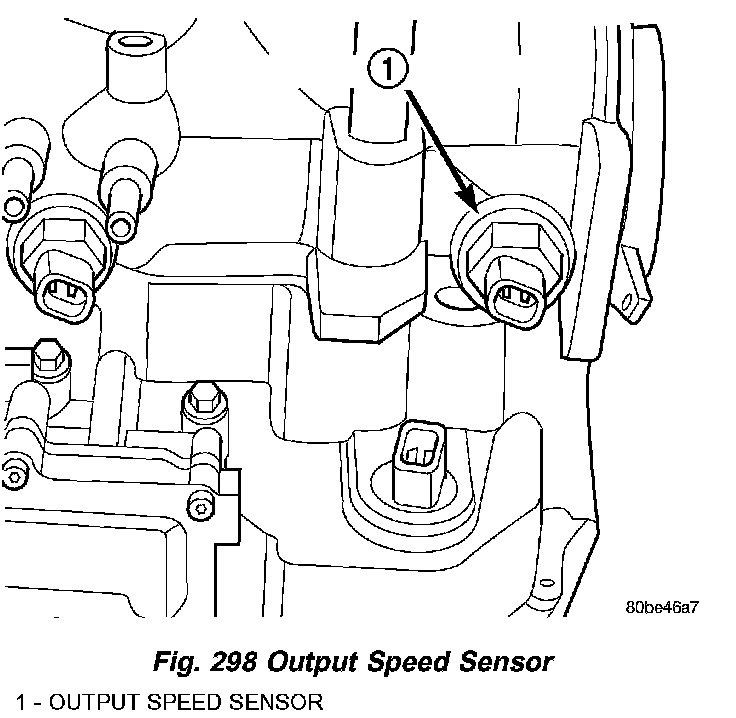 1

80be46a7

Fig. 298 Output Speed Sensor

1 - OUTPUT SPEED SENSOR