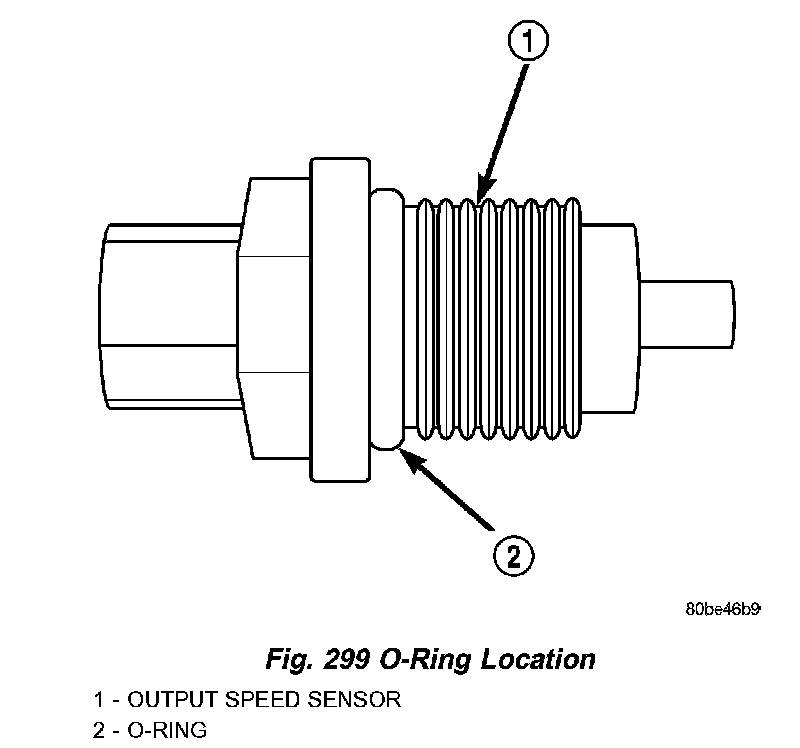 1

2

80be46b9

Fig. 299 O-Ring Location

1 - OUTPUT SPEED SENSOR
2 - O-RING