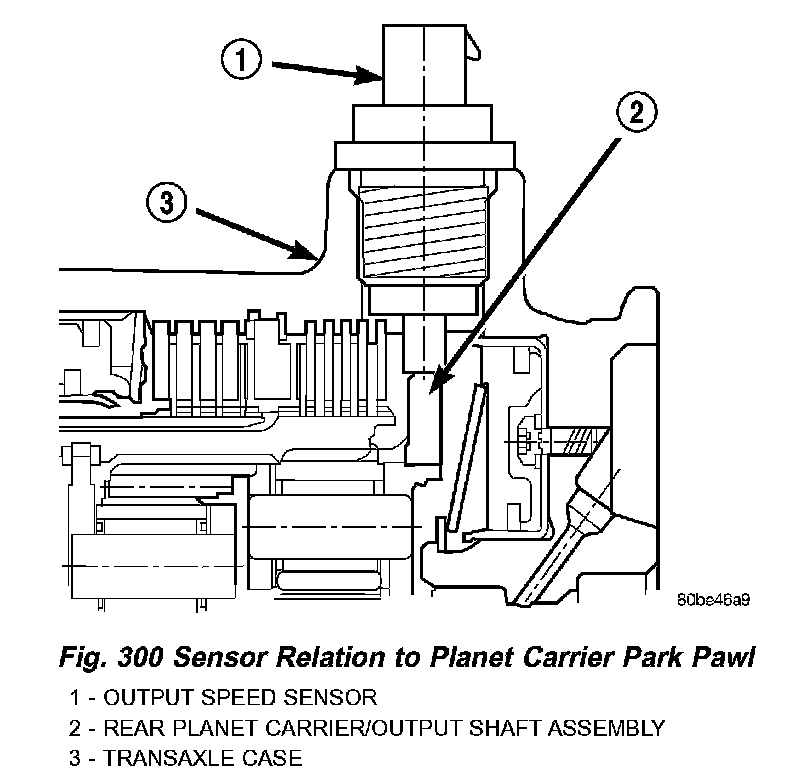 1

2

3

80be46a9

Fig. 300 Sensor Relation to Planet Carrier Park Pawl

1 - OUTPUT SPEED SENSOR
2 - REAR PLANET CARRIER/OUTPUT SHAFT ASSEMBLY
3 - TRANSAXLE CASE