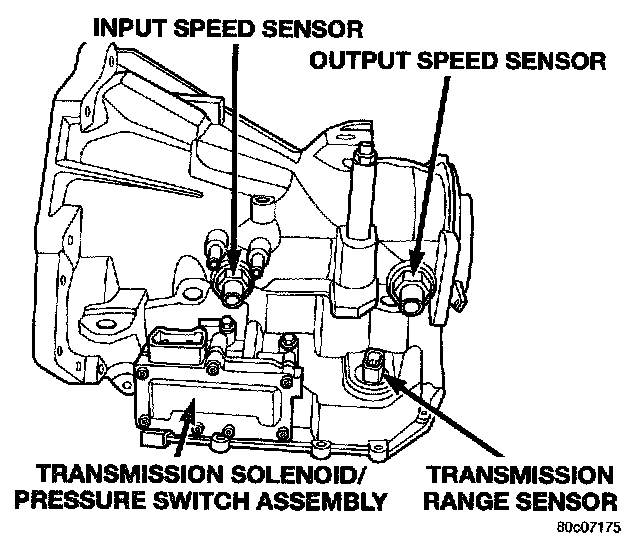 INPUT SPEED SENSOR

OUTPUT SPEED SENSOR

TRANSMISSION SOLENOID/ PRESSURE SWITCH ASSEMBLY

TRANSMISSION RANGE SENSOR

80c07175