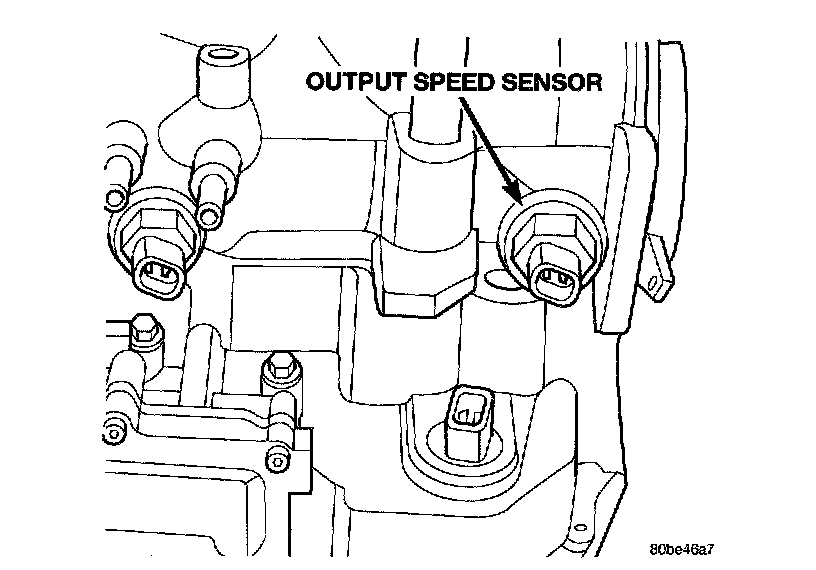 OUTPUT SPEED SENSOR

80be46a7