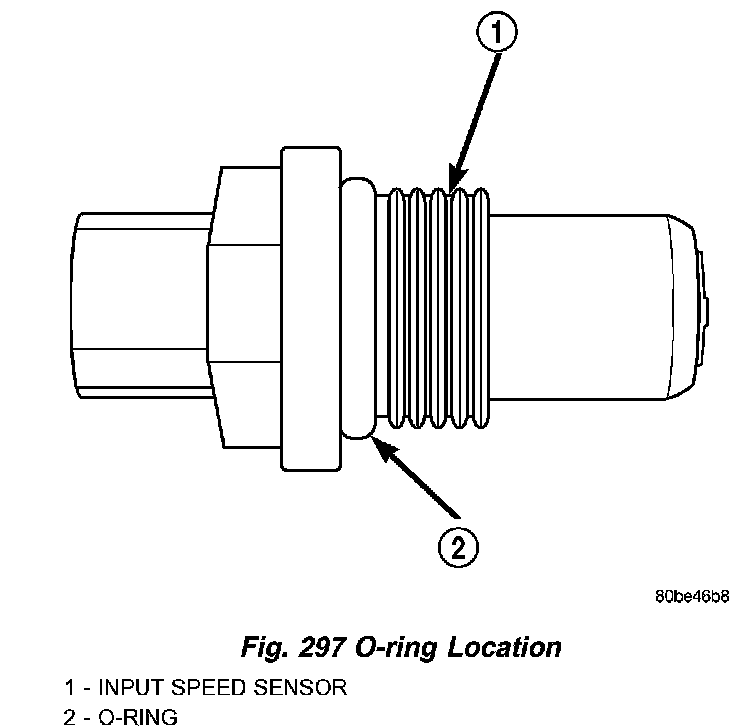 1

2

80be46b8

Fig. 297 O-ring Location

1 - INPUT SPEED SENSOR
2 - O-RING