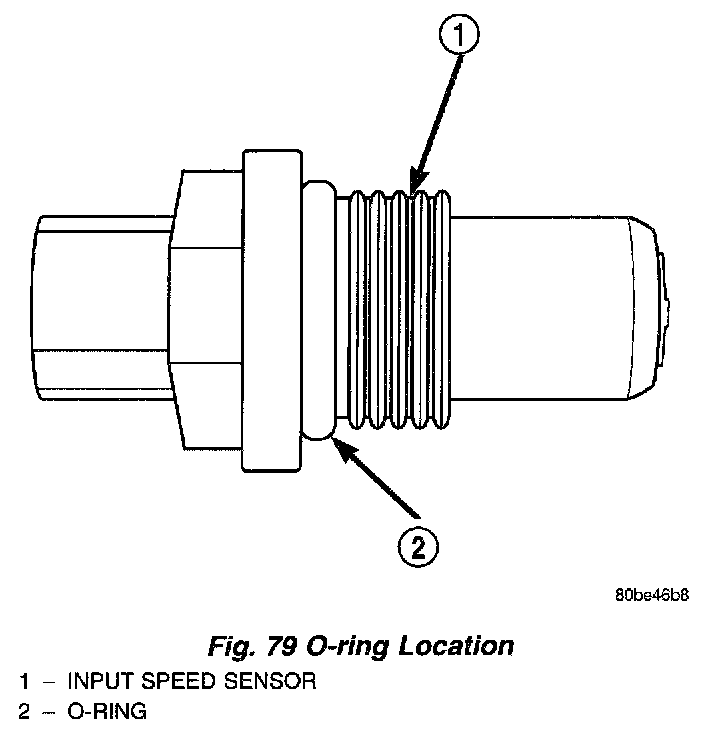 1

2

80be46b8

Fig. 79 O-ring Location

1 – INPUT SPEED SENSOR
2 – O-RING