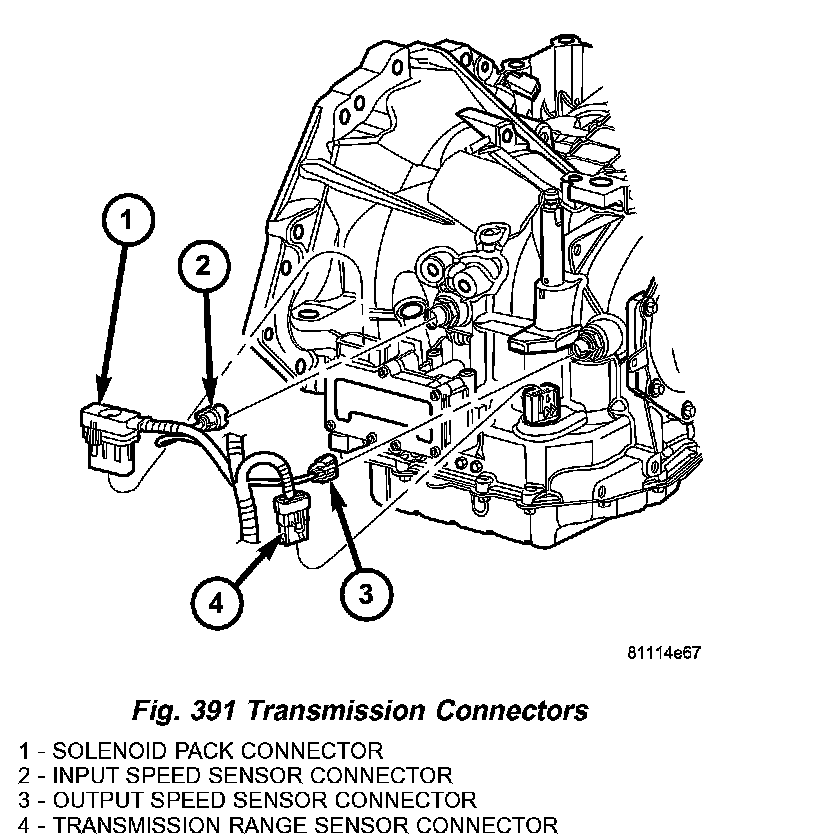 1

2

4

3

81114e67

Fig. 391 Transmission Connectors

1 - SOLENOID PACK CONNECTOR
2 - INPUT SPEED SENSOR CONNECTOR
3 - OUTPUT SPEED SENSOR CONNECTOR
4 - TRANSMISSION RANGE SENSOR CONNECTOR