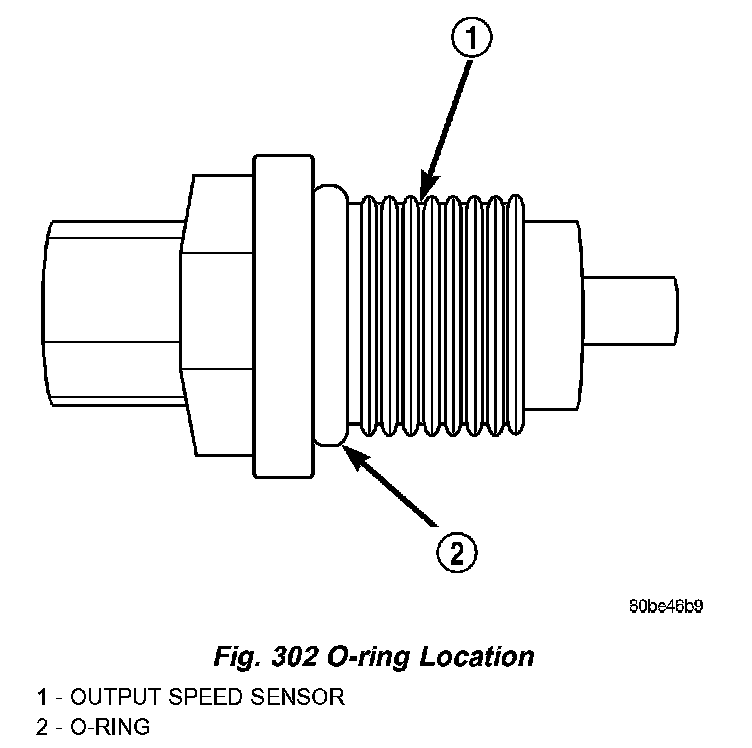 1

2

80be46b9

Fig. 302 O-ring Location

1 - OUTPUT SPEED SENSOR
2 - O-RING