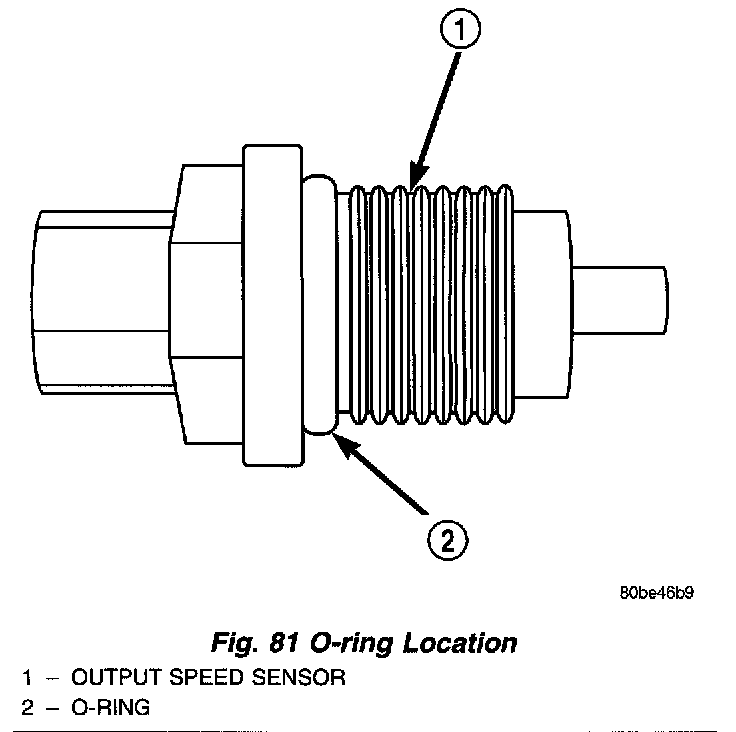 1

2

80be46b9

Fig. 81 O-ring Location

1 – OUTPUT SPEED SENSOR
2 – O-RING