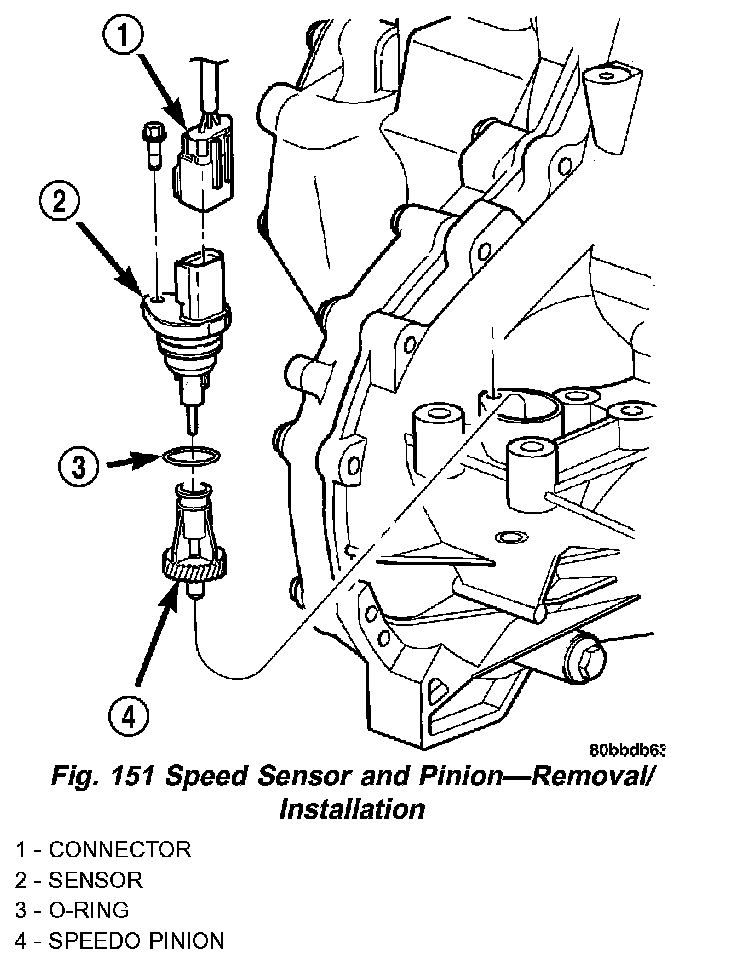 1

2

3

4

80bbdb63

Fig. 151 Speed Sensor and Pinion—Removal/ Installation

1 - CONNECTOR
2 - SENSOR
3 - O-RING
4 - SPEEDO PINION