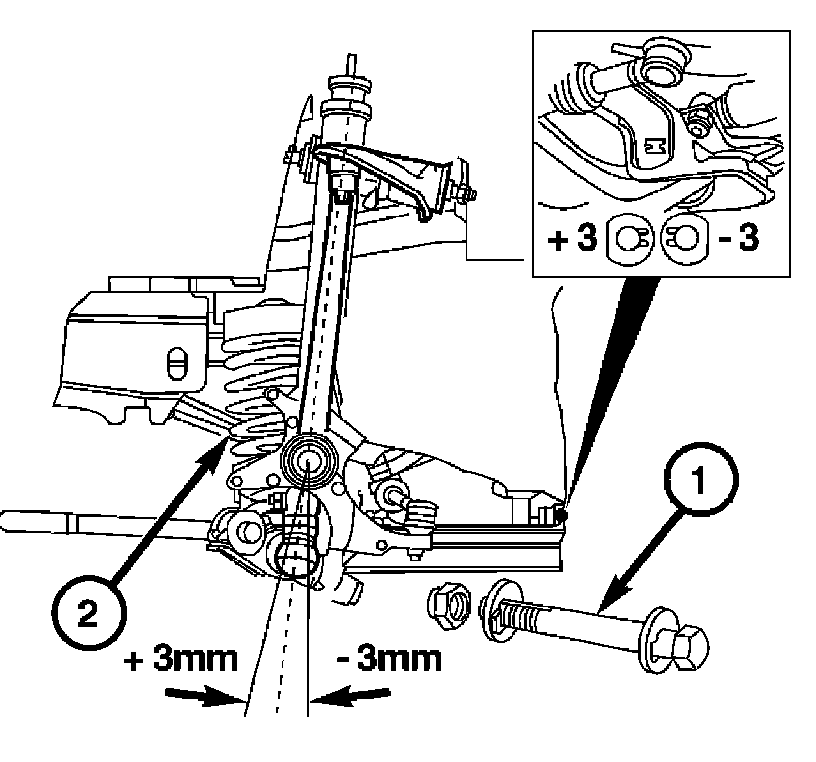 + 3
- 3
1
2
+ 3mm
- 3mm