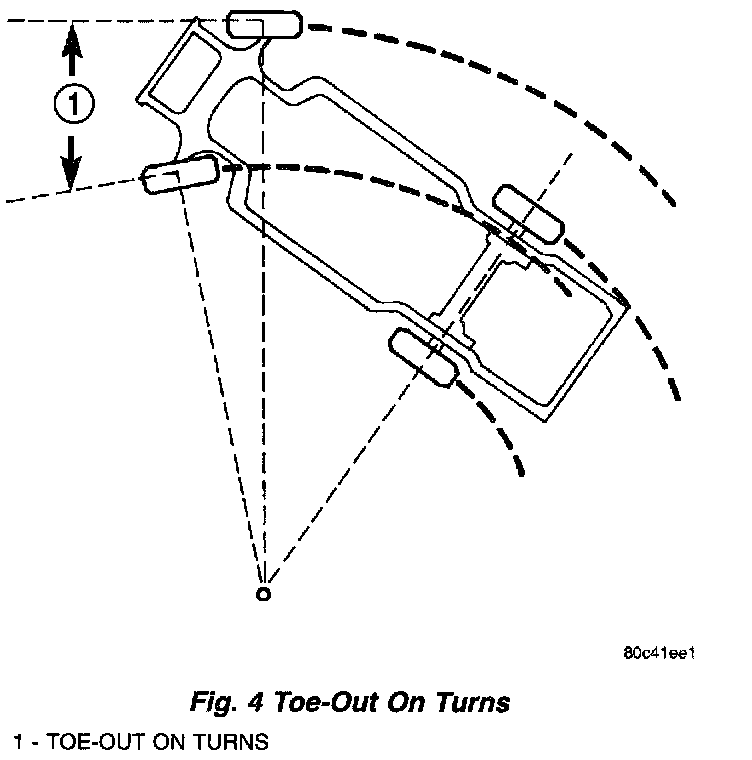 1

80c41ee1

Fig. 4 Toe-Out On Turns

1 - TOE-OUT ON TURNS