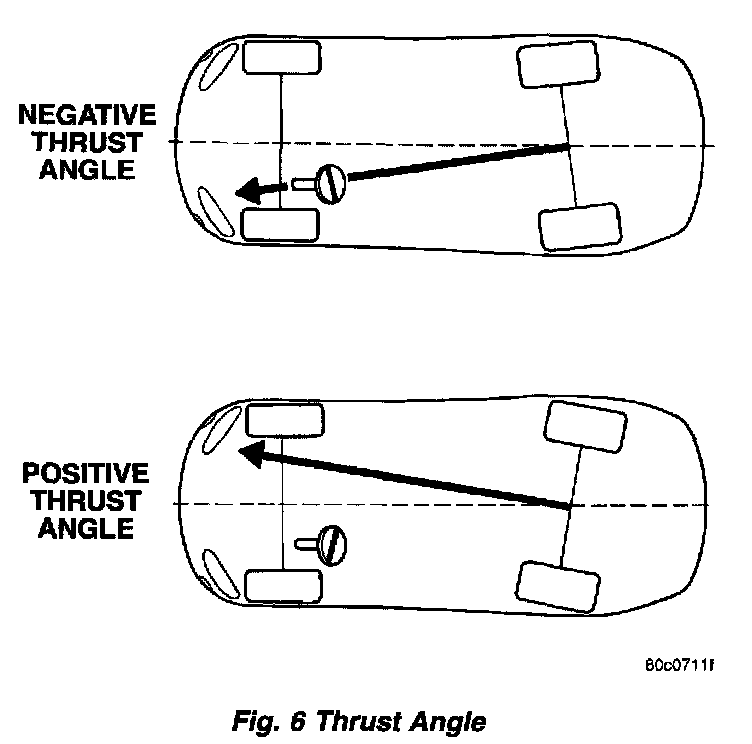 NEGATIVE THRUST ANGLE

POSITIVE THRUST ANGLE

80c0711f

Fig. 6 Thrust Angle