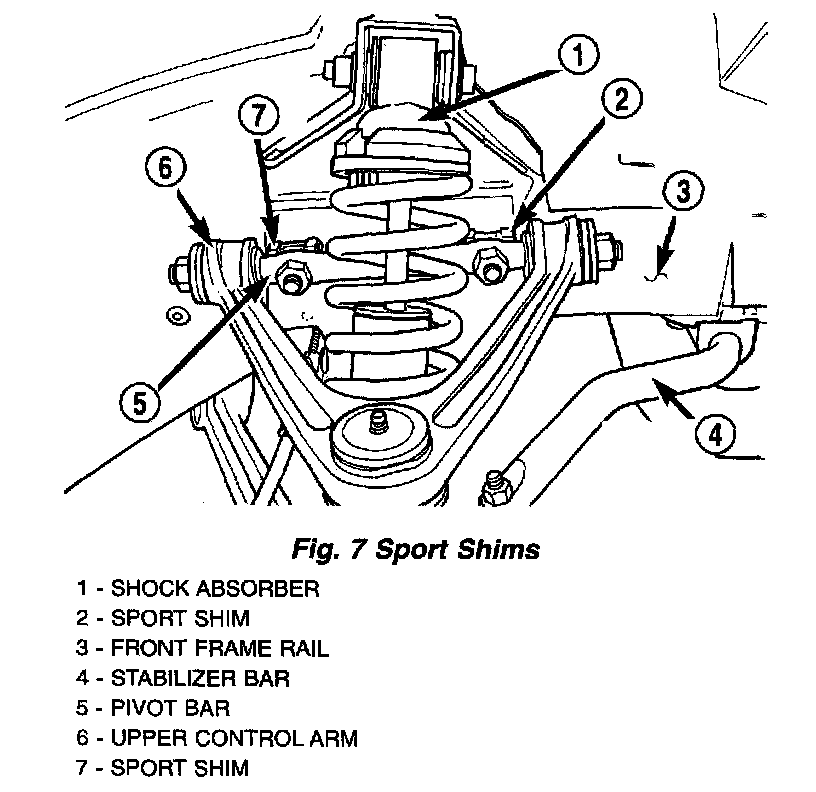 1
2
7
6
3
5
4

Fig. 7 Sport Shims

1 - SHOCK ABSORBER
2 - SPORT SHIM
3 - FRONT FRAME RAIL
4 - STABILIZER BAR
5 - PIVOT BAR
6 - UPPER CONTROL ARM
7 - SPORT SHIM