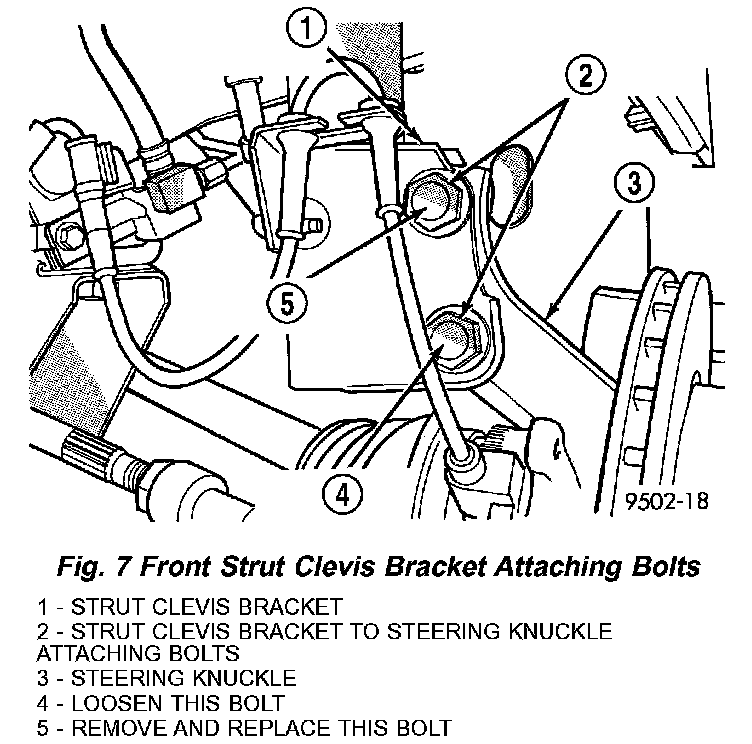 1
2
3
5
4
9502-18

Fig. 7 Front Strut Clevis Bracket Attaching Bolts

1 - STRUT CLEVIS BRACKET
2 - STRUT CLEVIS BRACKET TO STEERING KNUCKLE ATTACHING BOLTS
3 - STEERING KNUCKLE
4 - LOOSEN THIS BOLT
5 - REMOVE AND REPLACE THIS BOLT