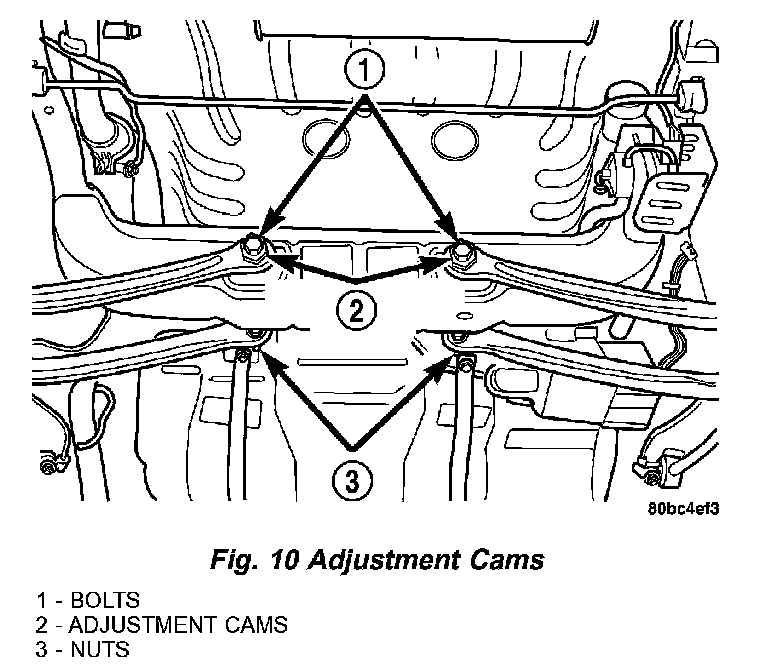 1
2
3
80bc4ef3

Fig. 10 Adjustment Cams

1 - BOLTS
2 - ADJUSTMENT CAMS
3 - NUTS