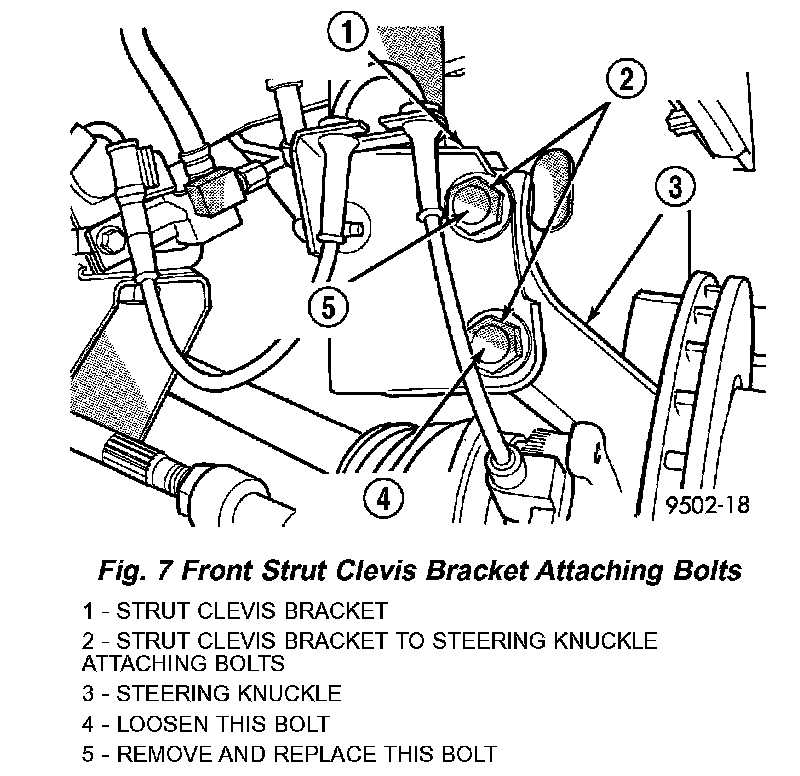 1

2

3

5

4

9502-18

Fig. 7 Front Strut Clevis Bracket Attaching Bolts

1 - STRUT CLEVIS BRACKET

2 - STRUT CLEVIS BRACKET TO STEERING KNUCKLE ATTACHING BOLTS

3 - STEERING KNUCKLE

4 - LOOSEN THIS BOLT

5 - REMOVE AND REPLACE THIS BOLT