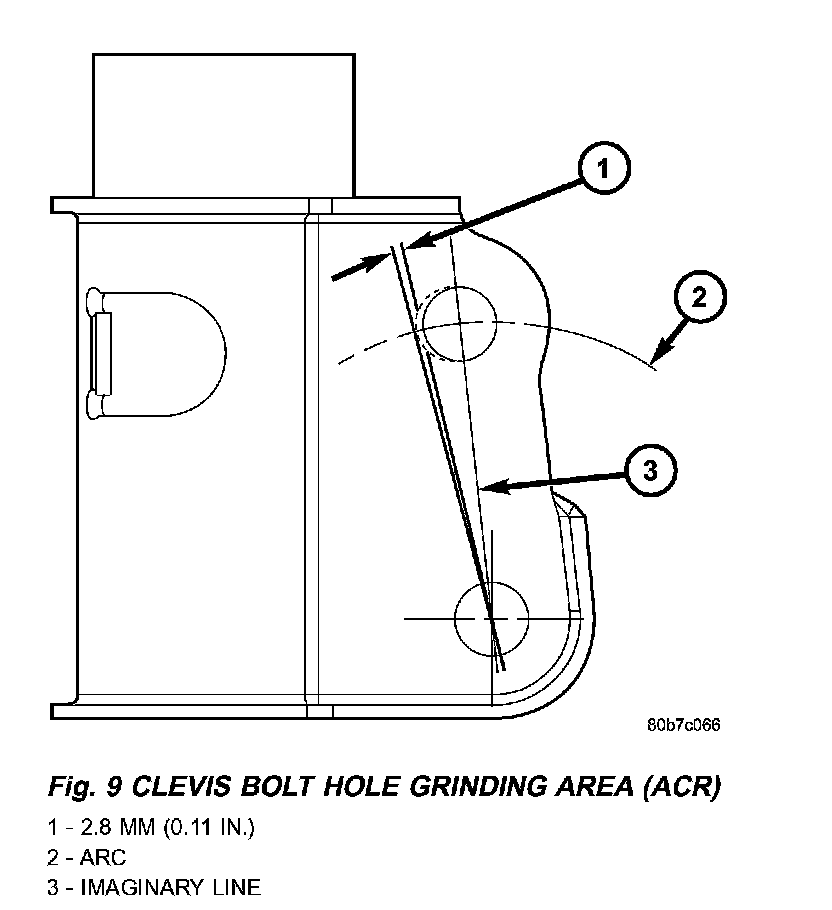 1

2

3

80b7c066

Fig. 9 CLEVIS BOLT HOLE GRINDING AREA (ACR)

1 - 2.8 MM (0.11 IN.)
2 - ARC
3 - IMAGINARY LINE