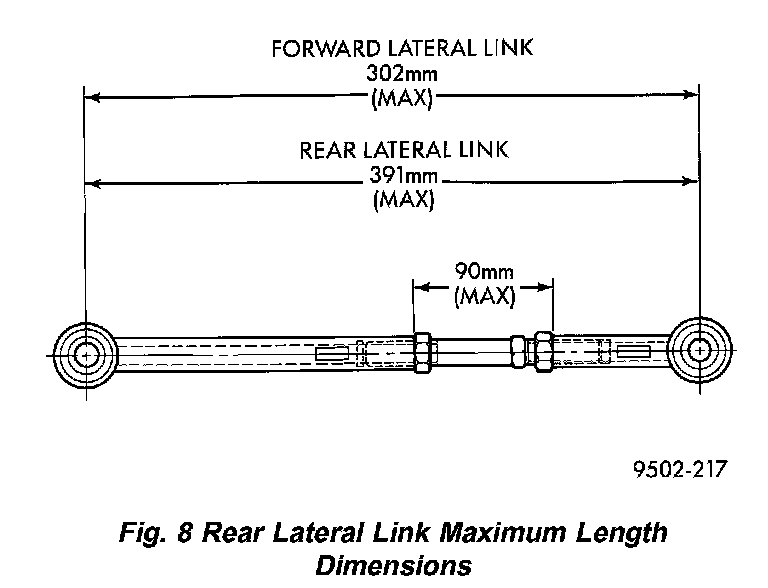 FORWARD LATERAL LINK
302mm
(MAX)

REAR LATERAL LINK
391mm
(MAX)

90mm
(MAX)

9502-217

Fig. 8 Rear Lateral Link Maximum Length Dimensions