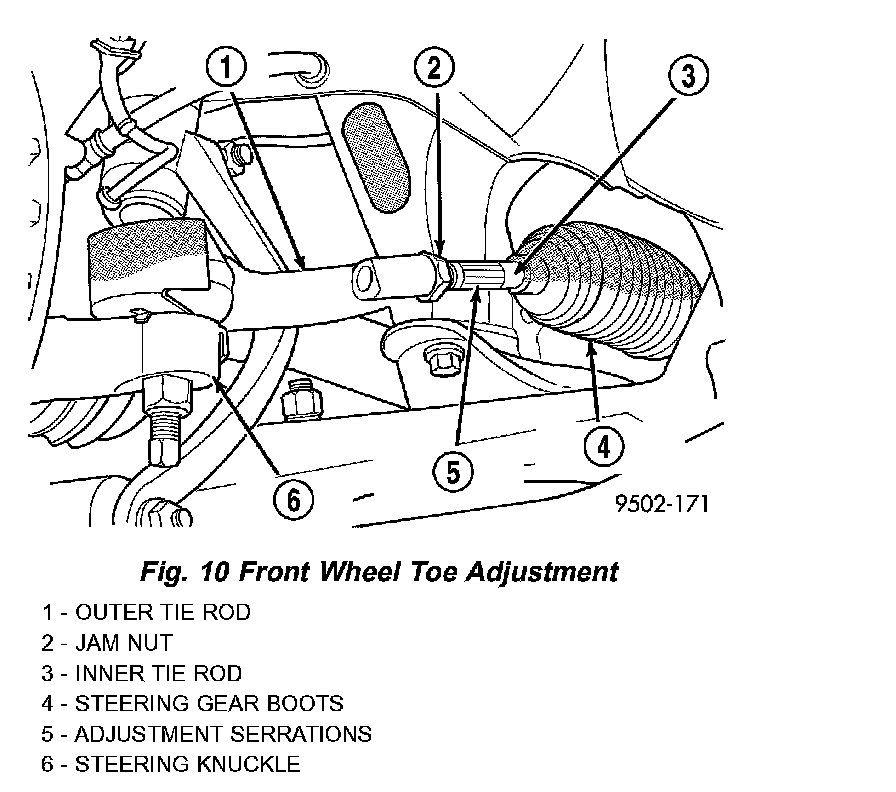 1
2
3
4
5
6
9502-171

Fig. 10 Front Wheel Toe Adjustment

1 - OUTER TIE ROD
2 - JAM NUT
3 - INNER TIE ROD
4 - STEERING GEAR BOOTS
5 - ADJUSTMENT SERRATIONS
6 - STEERING KNUCKLE