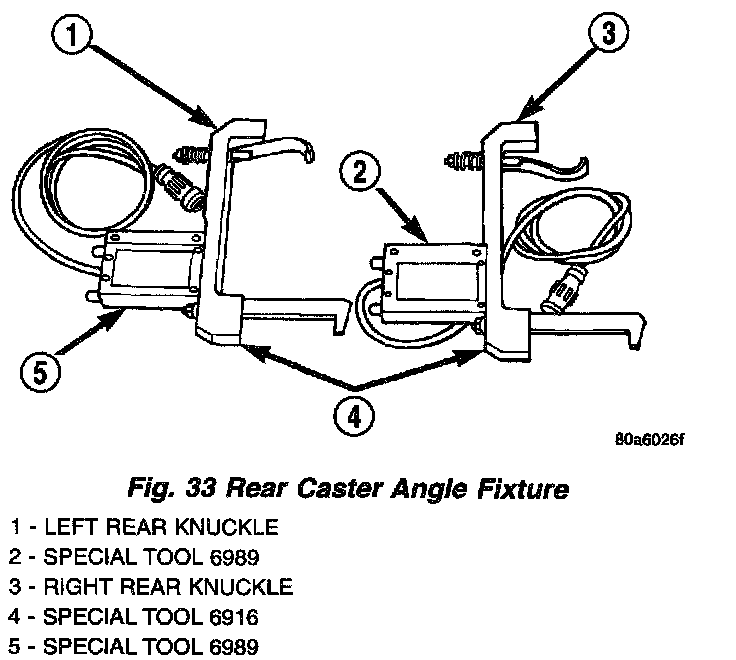 1
3
2
5
4
80a6026f

Fig. 33 Rear Caster Angle Fixture

1 - LEFT REAR KNUCKLE
2 - SPECIAL TOOL 6989
3 - RIGHT REAR KNUCKLE
4 - SPECIAL TOOL 6916
5 - SPECIAL TOOL 6989