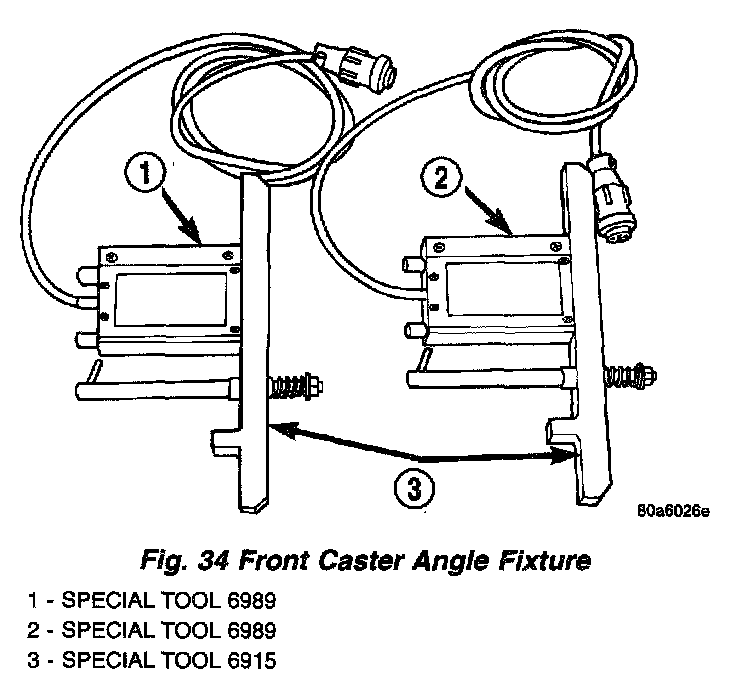 1

2

3

80a6026e

Fig. 34 Front Caster Angle Fixture

1 - SPECIAL TOOL 6989
2 - SPECIAL TOOL 6989
3 - SPECIAL TOOL 6915