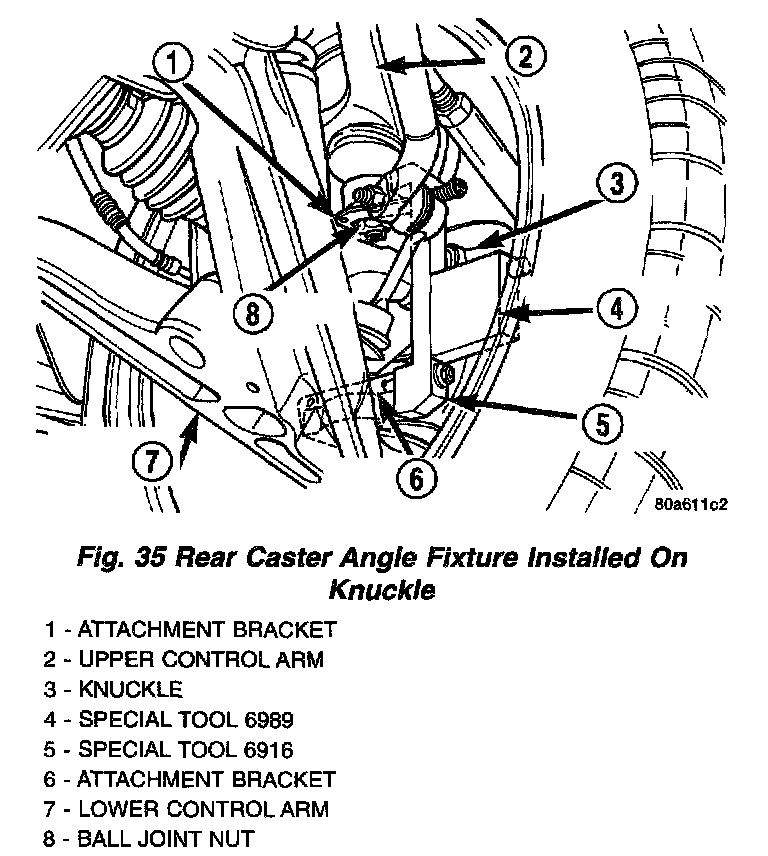 1
2
3
8
4
5
7
6
80a611c2

Fig. 35 Rear Caster Angle Fixture Installed On Knuckle

1 - ATTACHMENT BRACKET
2 - UPPER CONTROL ARM
3 - KNUCKLE
4 - SPECIAL TOOL 6989
5 - SPECIAL TOOL 6916
6 - ATTACHMENT BRACKET
7 - LOWER CONTROL ARM
8 - BALL JOINT NUT