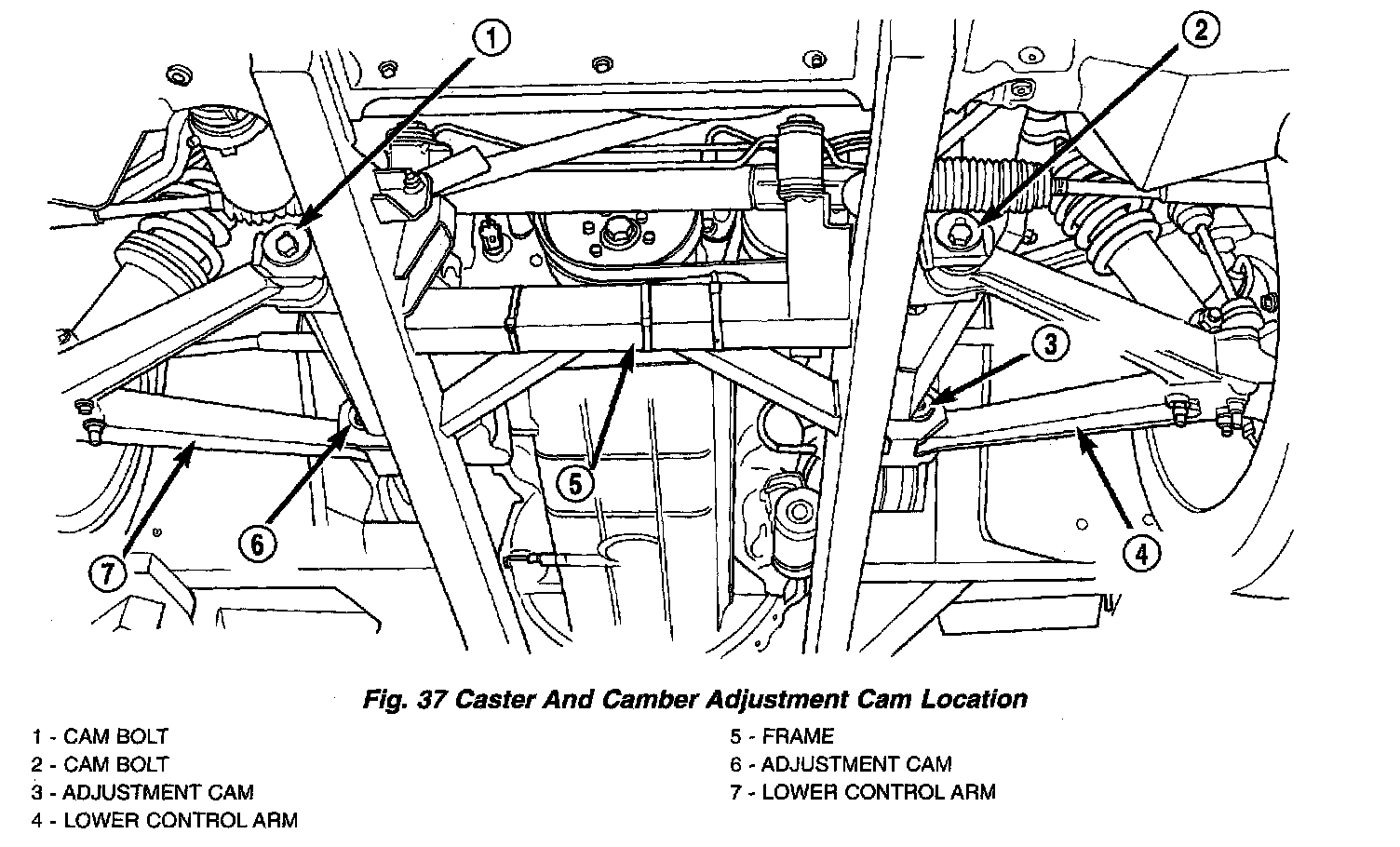 1
2
3
5
6
7
4

Fig. 37 Caster And Camber Adjustment Cam Location

1 - CAM BOLT
2 - CAM BOLT
3 - ADJUSTMENT CAM
4 - LOWER CONTROL ARM

5 - FRAME
6 - ADJUSTMENT CAM
7 - LOWER CONTROL ARM